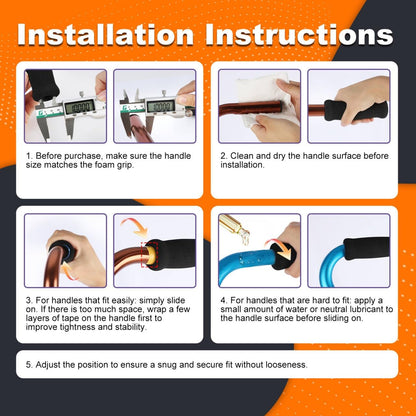 Installation Instructions

1. Before purchase, make sure the handle size matches the foam grip.

2. Clean and dry the handle surface before installation.

3. For handles that fit easily: simply slide on. If there is too much space, wrap a few layers of tape on the handle first to improve tightness and stability.

4. For handles that are hard to fit: apply a small amount of water or neutral lubricant to the handle surface before sliding on.

5. Adjust the position to ensure a snug and secure fit without looseness.